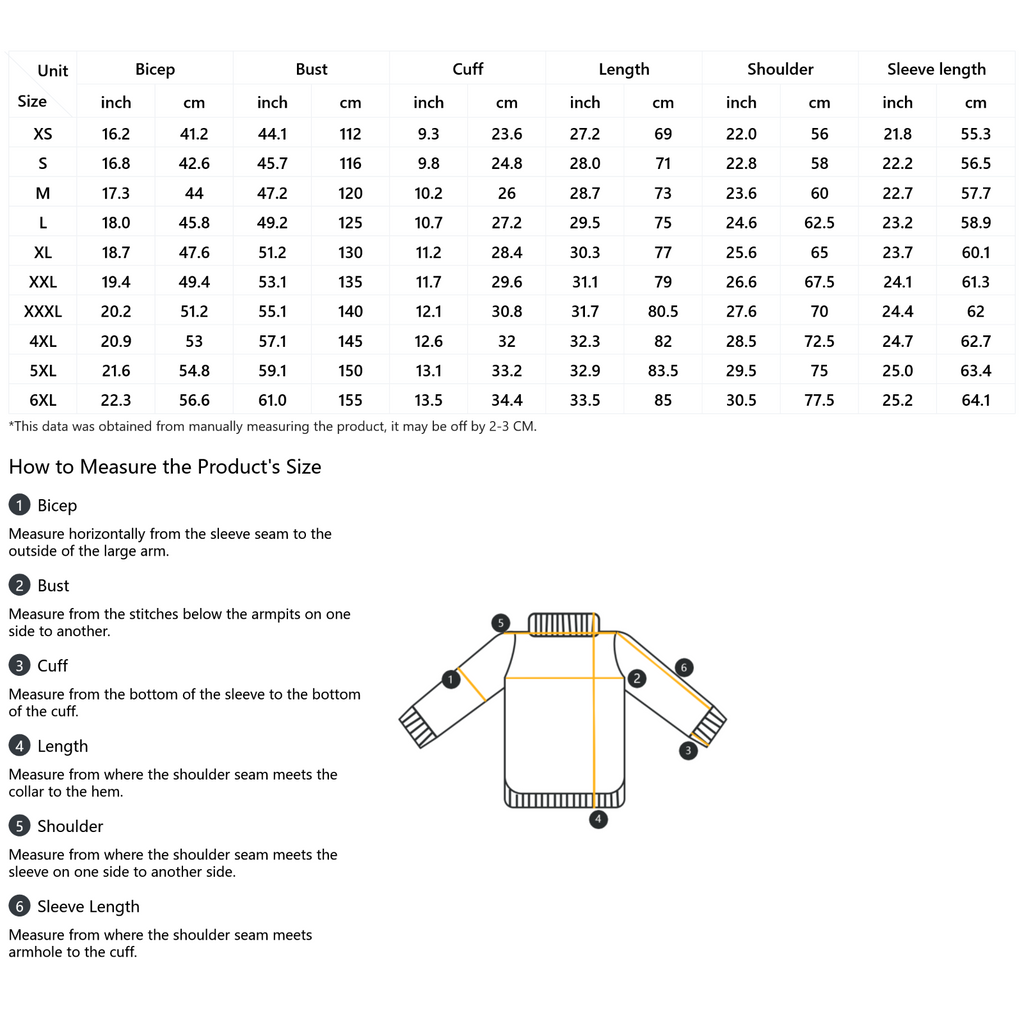 | Unit / Size | Bicep inch | Bicep cm | Bust inch | Bust cm | Cuff inch | Cuff cm | Length inch | Length cm | Shoulder inch | Shoulder cm | Sleeve length inch | Sleeve length cm |
|---|---|---|---|---|---|---|---|---|---|---|---|---|
| XS | 16.2 | 41.2 | 44.1 | 112 | 9.3 | 23.6 | 27.2 | 69 | 22.0 | 56 | 21.8 | 55.3 |
| S | 16.8 | 42.6 | 45.7 | 116 | 9.8 | 24.8 | 28.0 | 71 | 22.8 | 58 | 22.2 | 56.5 |
| M | 17.3 | 44 | 47.2 | 120 | 10.2 | 26 | 28.7 | 73 | 23.6 | 60 | 22.7 | 57.7 |
| L | 18.0 | 45.8 | 49.2 | 125 | 10.7 | 27.2 | 29.5 | 75 | 24.6 | 62.5 | 23.2 | 58.9 |
| XL | 18.7 | 47.6 | 51.2 | 130 | 11.2 | 28.4 | 30.3 | 77 | 25.6 | 65 | 23.7 | 60.1 |
| XXL | 19.4 | 49.4 | 53.1 | 135 | 11.7 | 29.6 | 31.1 | 79 | 26.6 | 67.5 | 24.1 | 61.3 |
| XXXL | 20.2 | 51.2 | 55.1 | 140 | 12.1 | 30.8 | 31.7 | 80.5 | 27.6 | 70 | 24.4 | 62 |
| 4XL | 20.9 | 53 | 57.1 | 145 | 12.6 | 32 | 32.3 | 82 | 28.5 | 72.5 | 24.7 | 62.7 |
| 5XL | 21.6 | 54.8 | 59.1 | 150 | 13.1 | 33.2 | 32.9 | 83.5 | 29.5 | 75 | 25.0 | 63.4 |
| 6XL | 22.3 | 56.6 | 61.0 | 155 | 13.5 | 34.4 | 33.5 | 85 | 30.5 | 77.5 | 25.2 | 64.1 |

*This data was obtained from manually measuring the product, it may be off by 2-3 CM.

How to Measure the Product's Size

1 Bicep

Measure horizontally from the sleeve seam to the outside of the large arm.

2 Bust

Measure from the stitches below the armpits on one side to another.

3 Cuff

Measure from the bottom of the sleeve to the bottom of the cuff.

4 Length

Measure from where the shoulder seam meets the collar to the hem.

5 Shoulder

Measure from where the shoulder seam meets the sleeve on one side to another side.

6 Sleeve Length

Measure from where the shoulder seam meets armhole to the cuff.

5 1 2 6 3 4