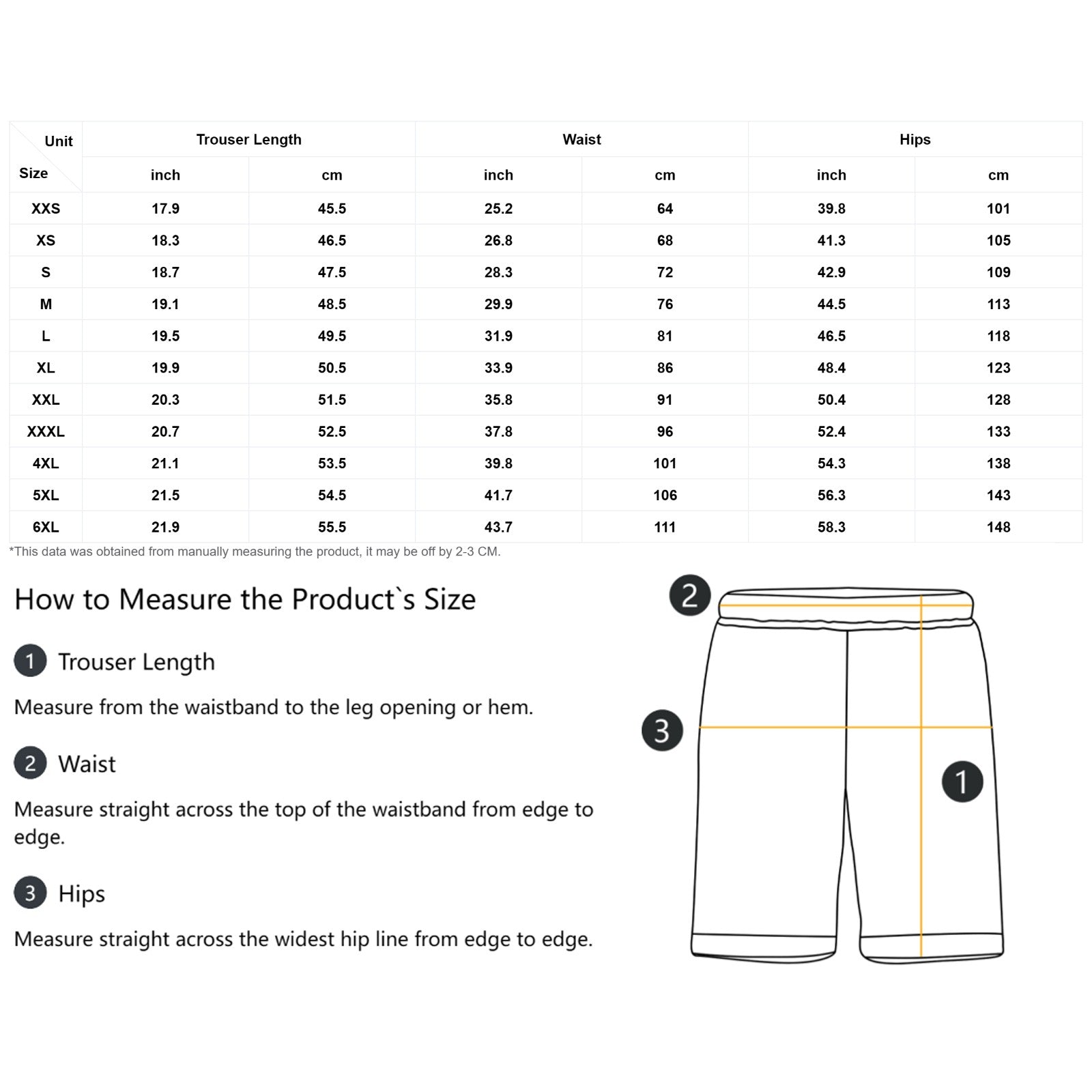 | Unit / Size | Trouser Length | | Waist | | Hips | |
|---|---|---|---|---|---|---|
| | inch | cm | inch | cm | inch | cm |
| XXS | 17.9 | 45.5 | 25.2 | 64 | 39.8 | 101 |
| XS | 18.3 | 46.5 | 26.8 | 68 | 41.3 | 105 |
| S | 18.7 | 47.5 | 28.3 | 72 | 42.9 | 109 |
| M | 19.1 | 48.5 | 29.9 | 76 | 44.5 | 113 |
| L | 19.5 | 49.5 | 31.9 | 81 | 46.5 | 118 |
| XL | 19.9 | 50.5 | 33.9 | 86 | 48.4 | 123 |
| XXL | 20.3 | 51.5 | 35.8 | 91 | 50.4 | 128 |
| XXXL | 20.7 | 52.5 | 37.8 | 96 | 52.4 | 133 |
| 4XL | 21.1 | 53.5 | 39.8 | 101 | 54.3 | 138 |
| 5XL | 21.5 | 54.5 | 41.7 | 106 | 56.3 | 143 |
| 6XL | 21.9 | 55.5 | 43.7 | 111 | 58.3 | 148 |

*This data was obtained from manually measuring the product, it may be off by 2-3 CM.

How to Measure the Product`s Size

1 Trouser Length

Measure from the waistband to the leg opening or hem.

2 Waist

Measure straight across the top of the waistband from edge to edge.

3 Hips

Measure straight across the widest hip line from edge to edge.

2

3

1